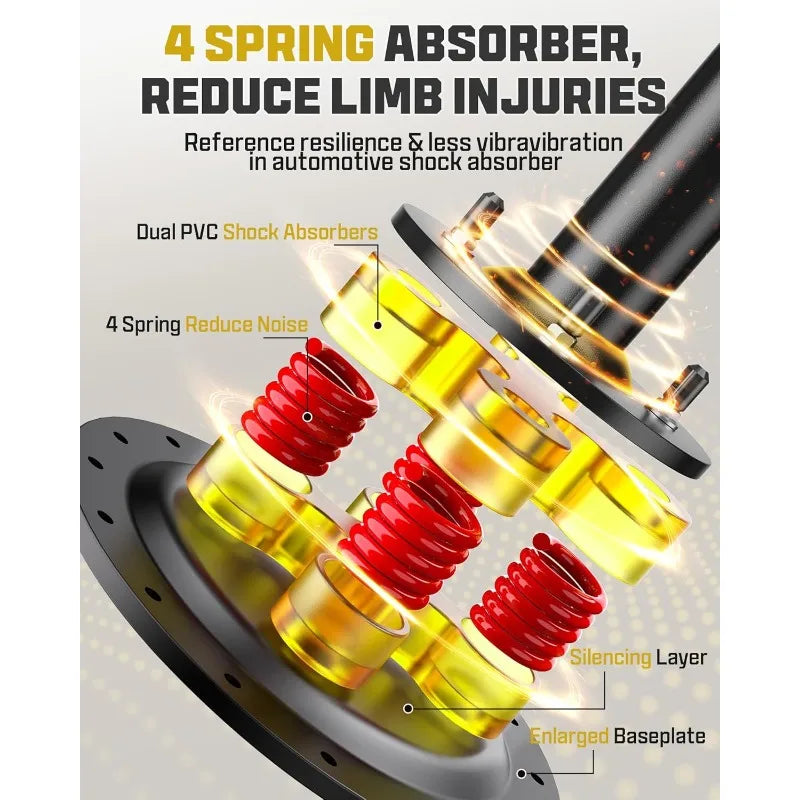 4 SPRING ABSORBER, REDUCE LIMB INJURIES

Reference resilience & less vibravibration in automotive shock absorber

Dual PVC Shock Absorbers

4 Spring Reduce Noise

Silencing Layer

Enlarged Baseplate