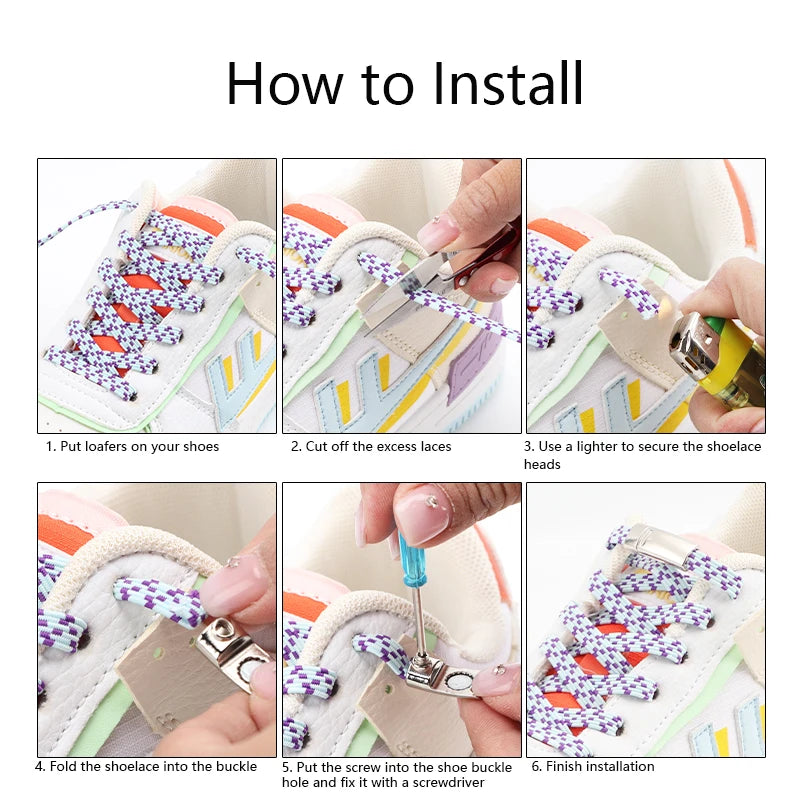 How to Install

1. Put loafers on your shoes

2. Cut off the excess laces

3. Use a lighter to secure the shoelace heads

4. Fold the shoelace into the buckle

5. Put the screw into the shoe buckle hole and fix it with a screwdriver

6. Finish installation