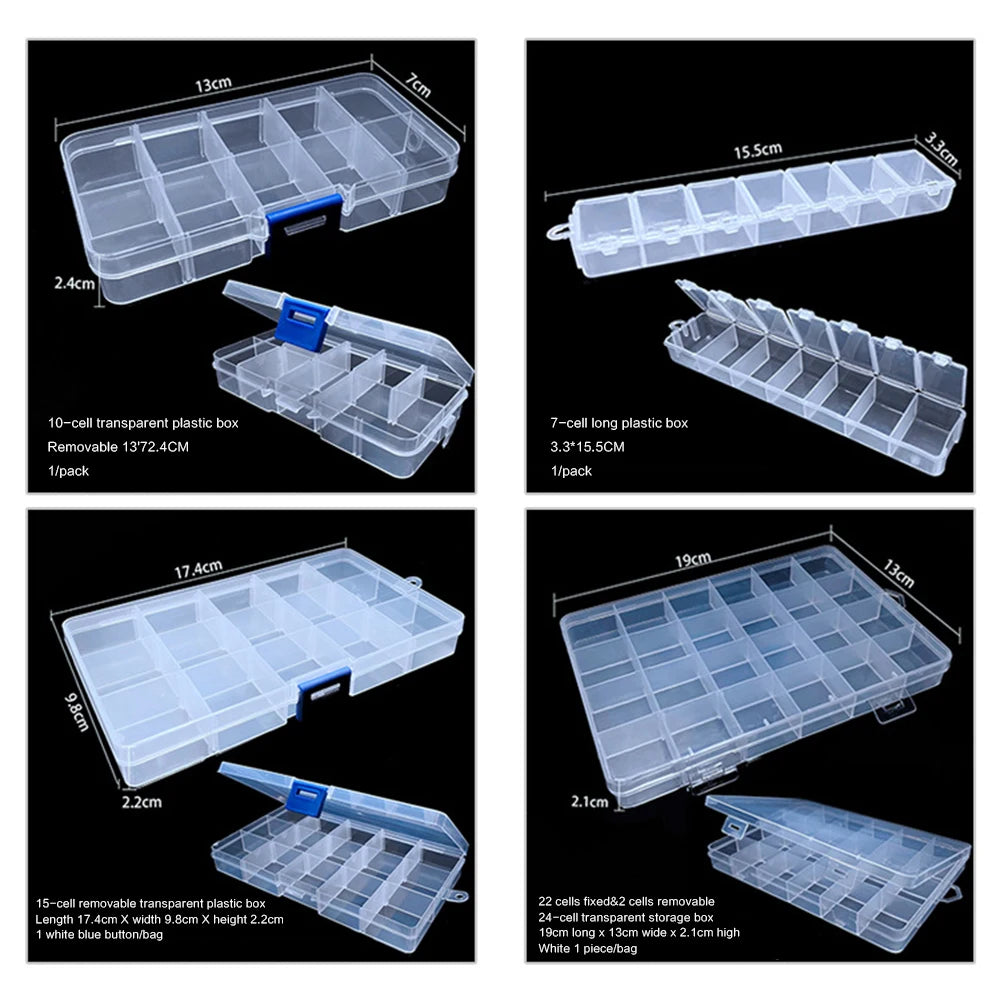 13cm
7cm
2.4cm
10-cell transparent plastic box
Removable 13'72.4CM
1/pack

15.5cm
3.3cm
7-cell long plastic box
3.3*15.5CM
1/pack

17.4cm
9.8cm
2.2cm
15-cell removable transparent plastic box
Length 17.4cm X width 9.8cm X height 2.2cm
1 white blue button/bag

19cm
13cm
2.1cm
22 cells fixed&2 cells removable
24-cell transparent storage box
19cm long x 13cm wide x 2.1cm high
White 1 piece/bag